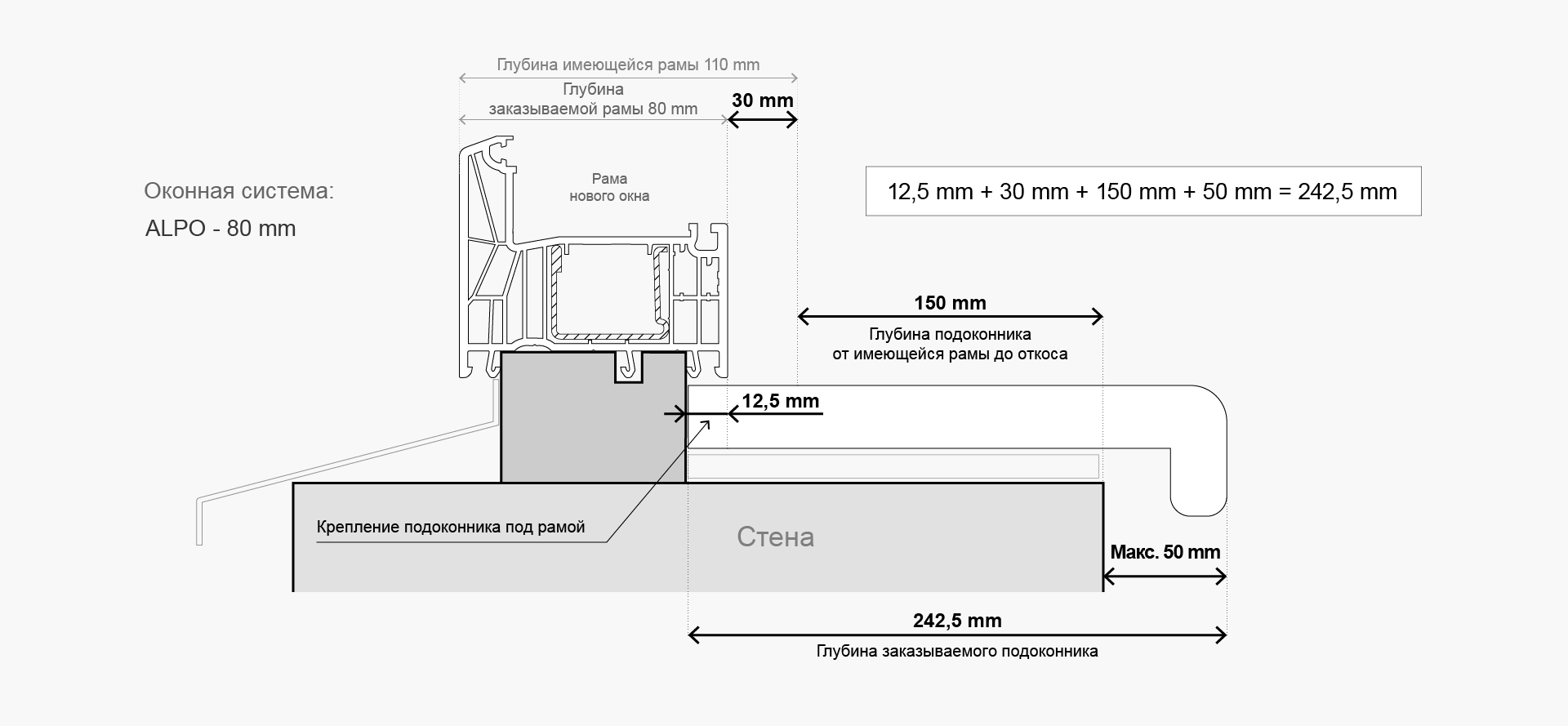 Глубина имеющейся рамы 110 mm

Глубина заказываемой рамы 80 mm

30 mm

Оконная система:

ALPO - 80 mm

Рама нового окна

12,5 mm + 30 mm + 150 mm + 50 mm = 242,5 mm

150 mm

Глубина подоконника от имеющейся рамы до откоса

12,5 mm

Крепление подоконника под рамой

Стена

Макс. 50 mm

242,5 mm

Глубина заказываемого подоконника